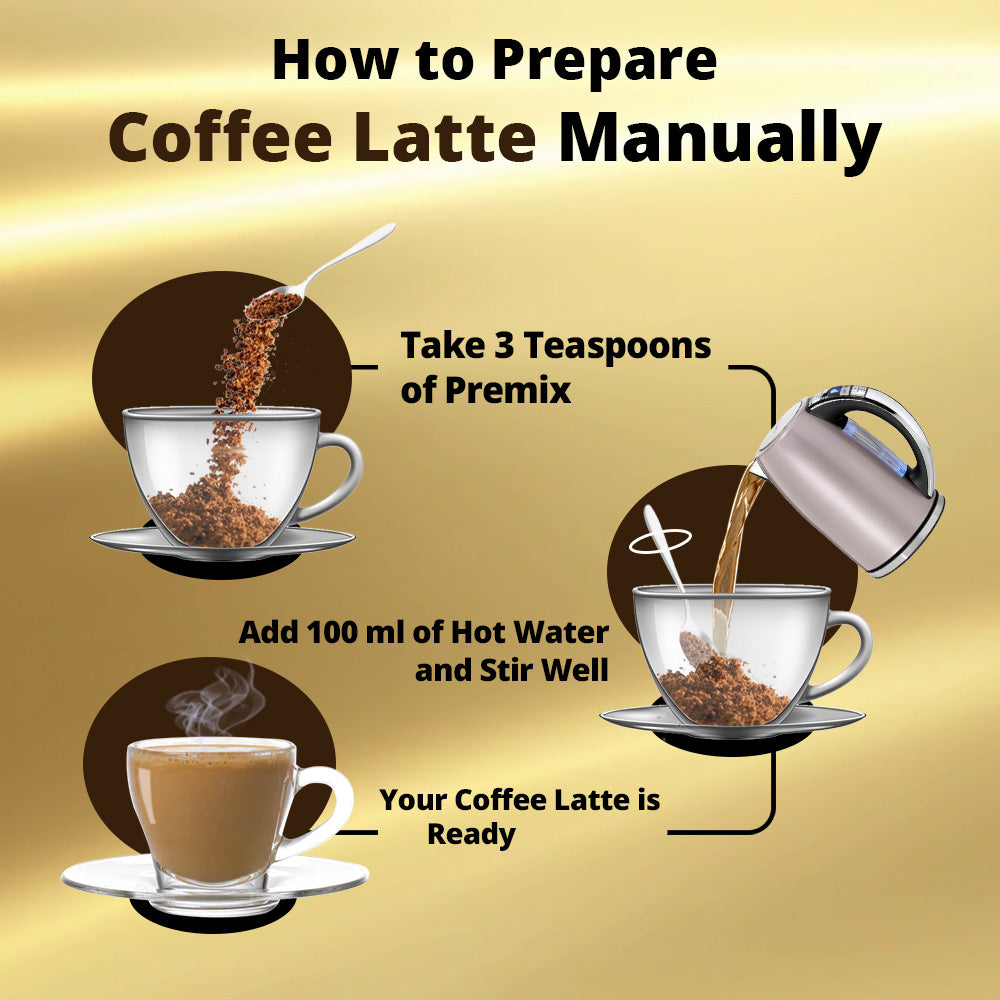 How to Prepare
Coffee Latte Manually

Take 3 Teaspoons of Premix

Add 100 ml of Hot Water and Stir Well

Your Coffee Latte is Ready